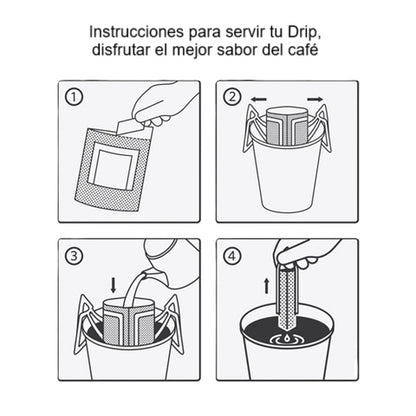 Instrucciones para servir tu Drip, disfrutar el mejor sabor del café

①

②

③

④